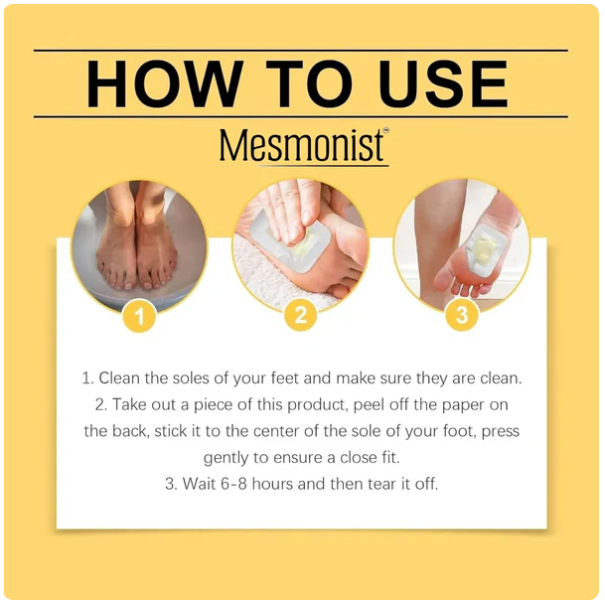 HOW TO USE

Mesmonist®

1

2

3

1. Clean the soles of your feet and make sure they are clean.
2. Take out a piece of this product, peel off the paper on the back, stick it to the center of the sole of your foot, press gently to ensure a close fit.
3. Wait 6-8 hours and then tear it off.