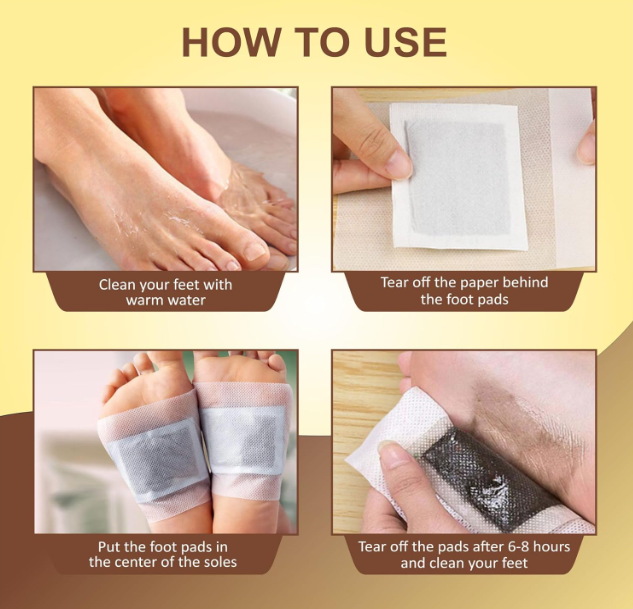 HOW TO USE

Clean your feet with warm water

Tear off the paper behind the foot pads

Put the foot pads in the center of the soles

Tear off the pads after 6-8 hours and clean your feet