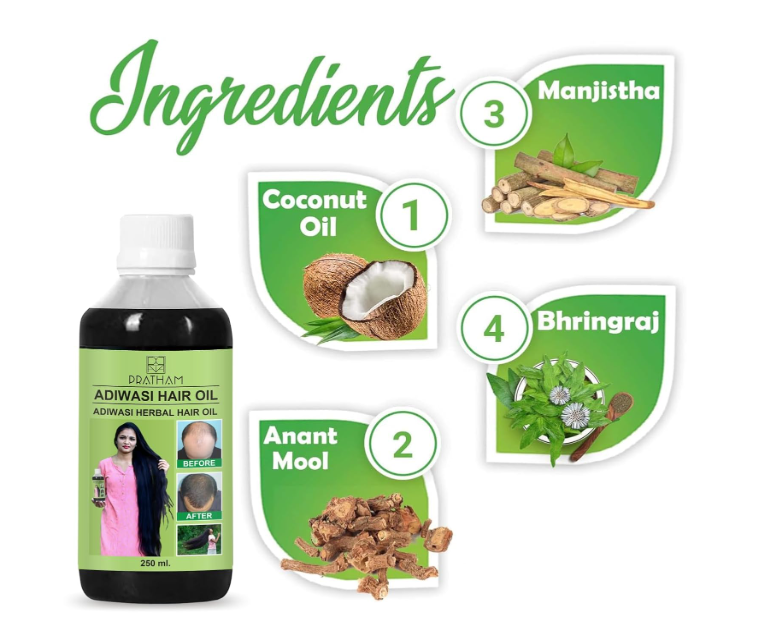 Ingredients

3 Manjistha

Coconut Oil 1

4 Bhringraj

Anant Mool 2

PRATHAM
ADIWASI HAIR OIL
ADIWASI HERBAL HAIR OIL
BEFORE
AFTER
250 ml.