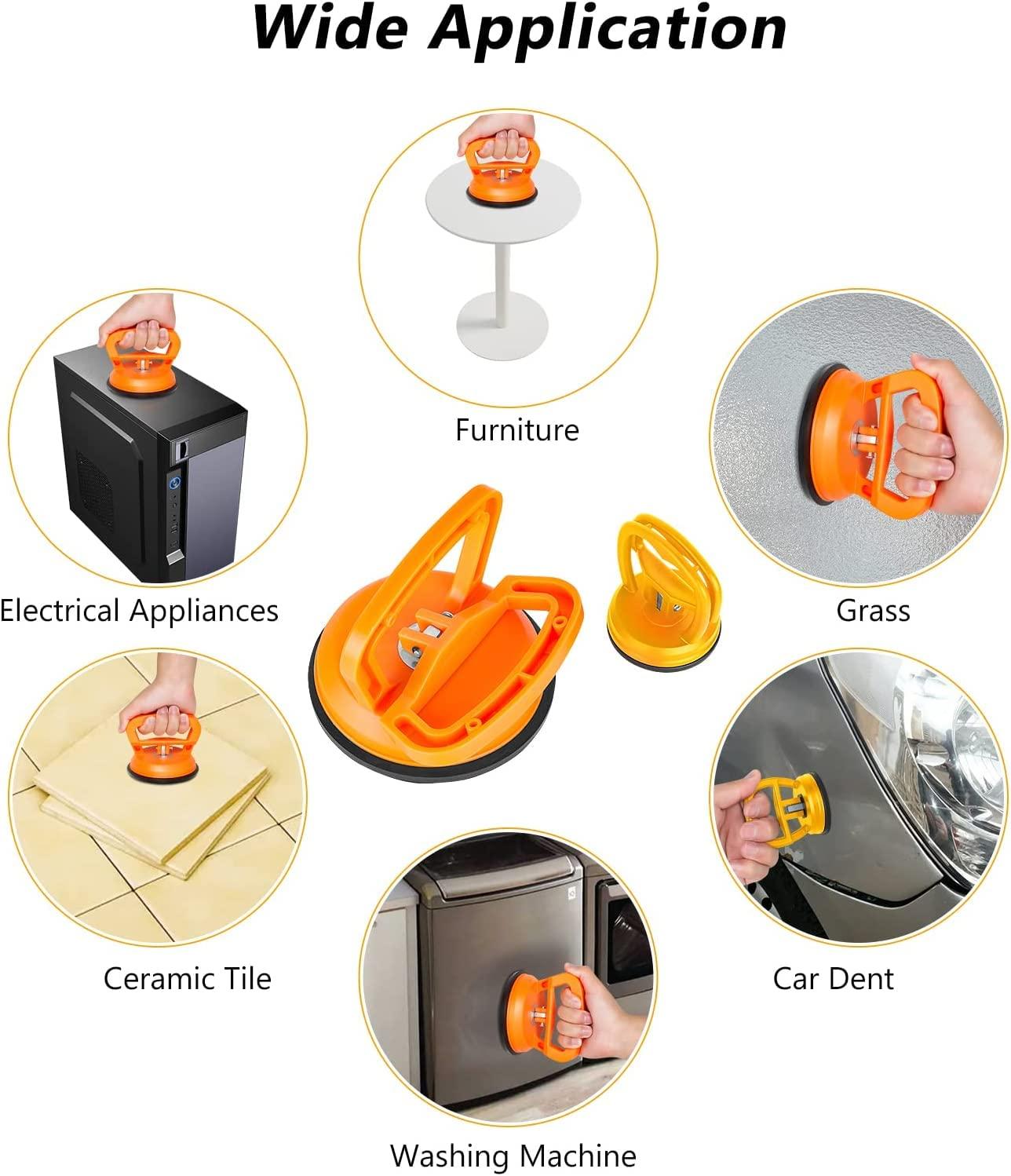 Wide Application

Furniture

Electrical Appliances

Grass

Ceramic Tile

Car Dent

Washing Machine