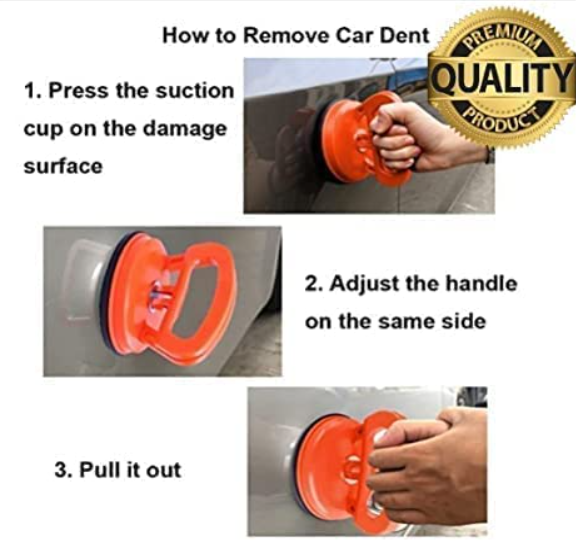 How to Remove Car Dent

PREMIUM
QUALITY
PRODUCT

1. Press the suction cup on the damage surface

2. Adjust the handle on the same side

3. Pull it out