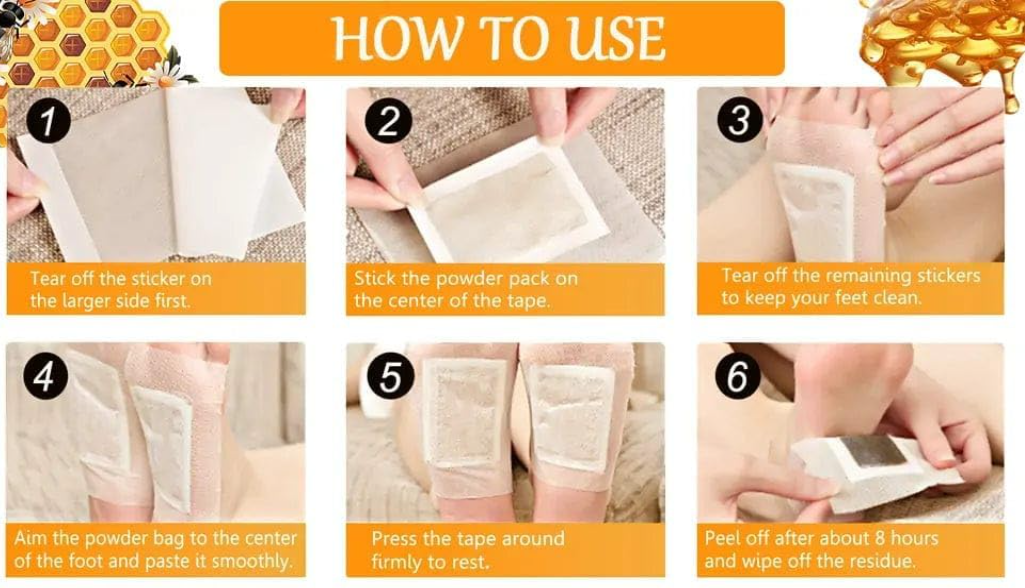 HOW TO USE

1
Tear off the sticker on the larger side first.

2
Stick the powder pack on the center of the tape.

3
Tear off the remaining stickers to keep your feet clean.

4
Aim the powder bag to the center of the foot and paste it smoothly.

5
Press the tape around firmly to rest.

6
Peel off after about 8 hours and wipe off the residue.